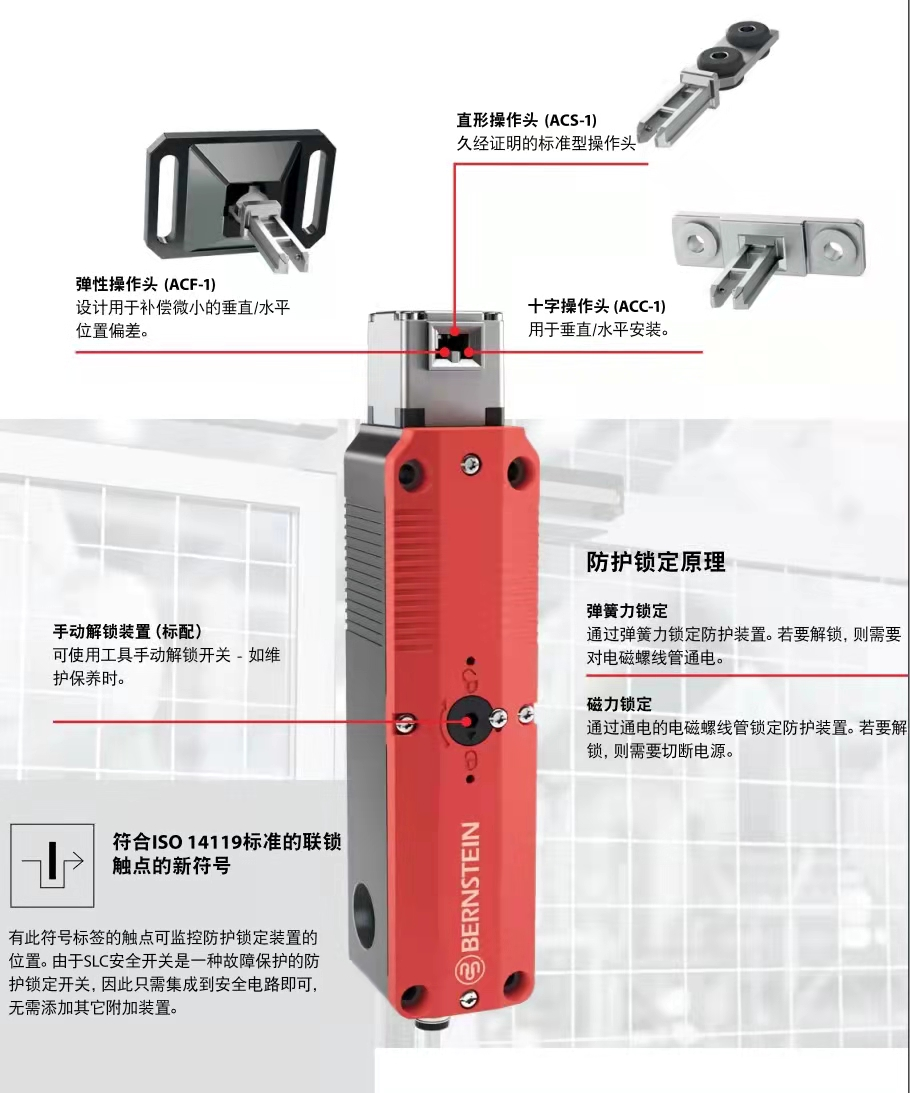 直形操作头 (ACS-1)
久经证明的标准型操作头

弹性操作头 (ACF-1)
设计用于补偿微小的垂直/水平位置偏差。

十字操作头 (ACC-1)
用于垂直/水平安装。

防护锁定原理

弹簧力锁定
通过弹簧力锁定防护装置。若要解锁，则需要对电磁螺线管通电。

磁力锁定
通过通电的电磁螺线管锁定防护装置。若要解锁，则需要切断电源。

手动解锁装置 (标配)
可使用工具手动解锁开关 - 如维护保养时。

符合ISO 14119标准的联锁触点的新符号

有此符号标签的触点可监控防护锁定装置的位置。由于SLC安全开关是一种故障保护的防护锁定开关，因此只需集成到安全电路即可，无需添加其它附加装置。

BERNSTEIN